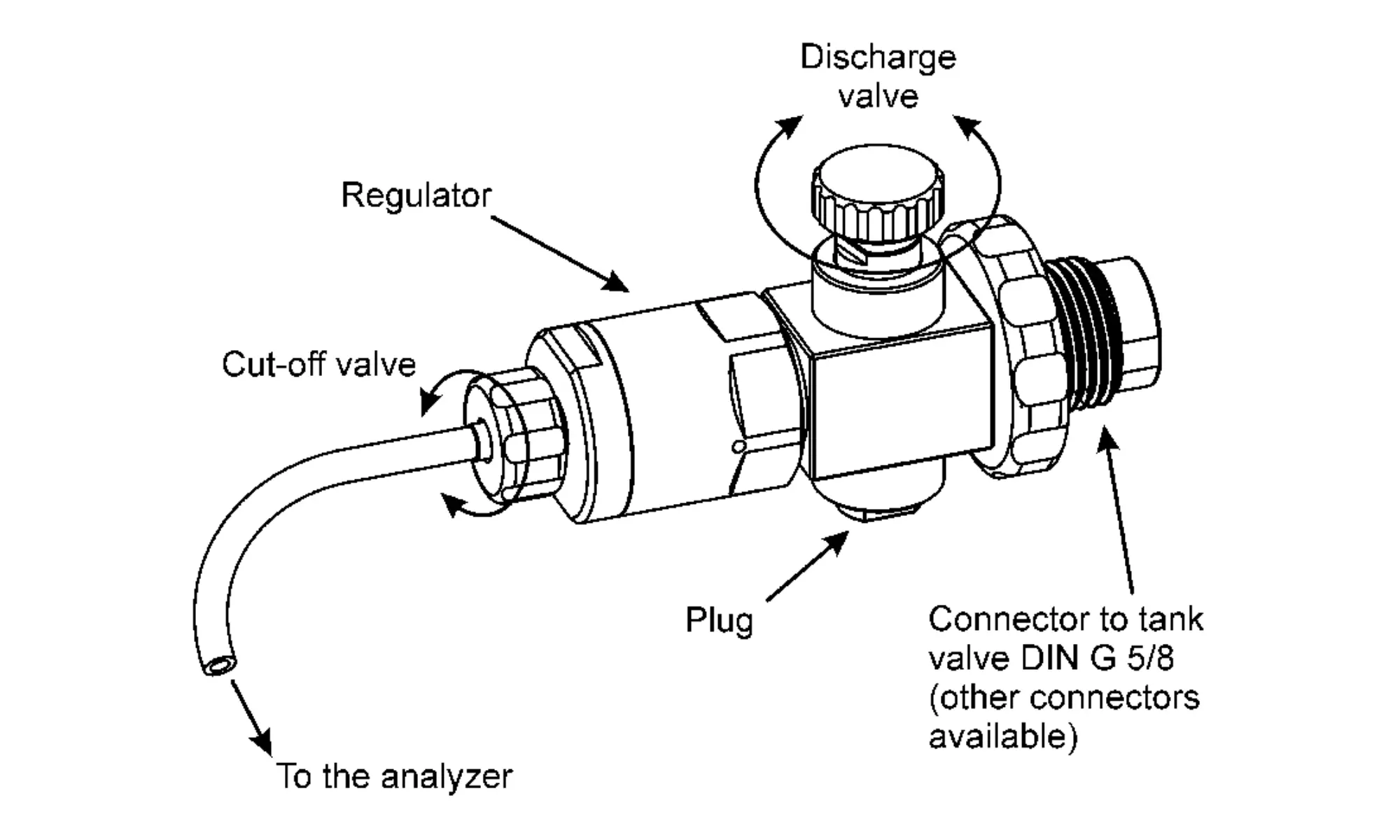 Discharge valve

Regulator

Cut-off valve

Plug

Connector to tank valve DIN G 5/8 (other connectors available)

To the analyzer