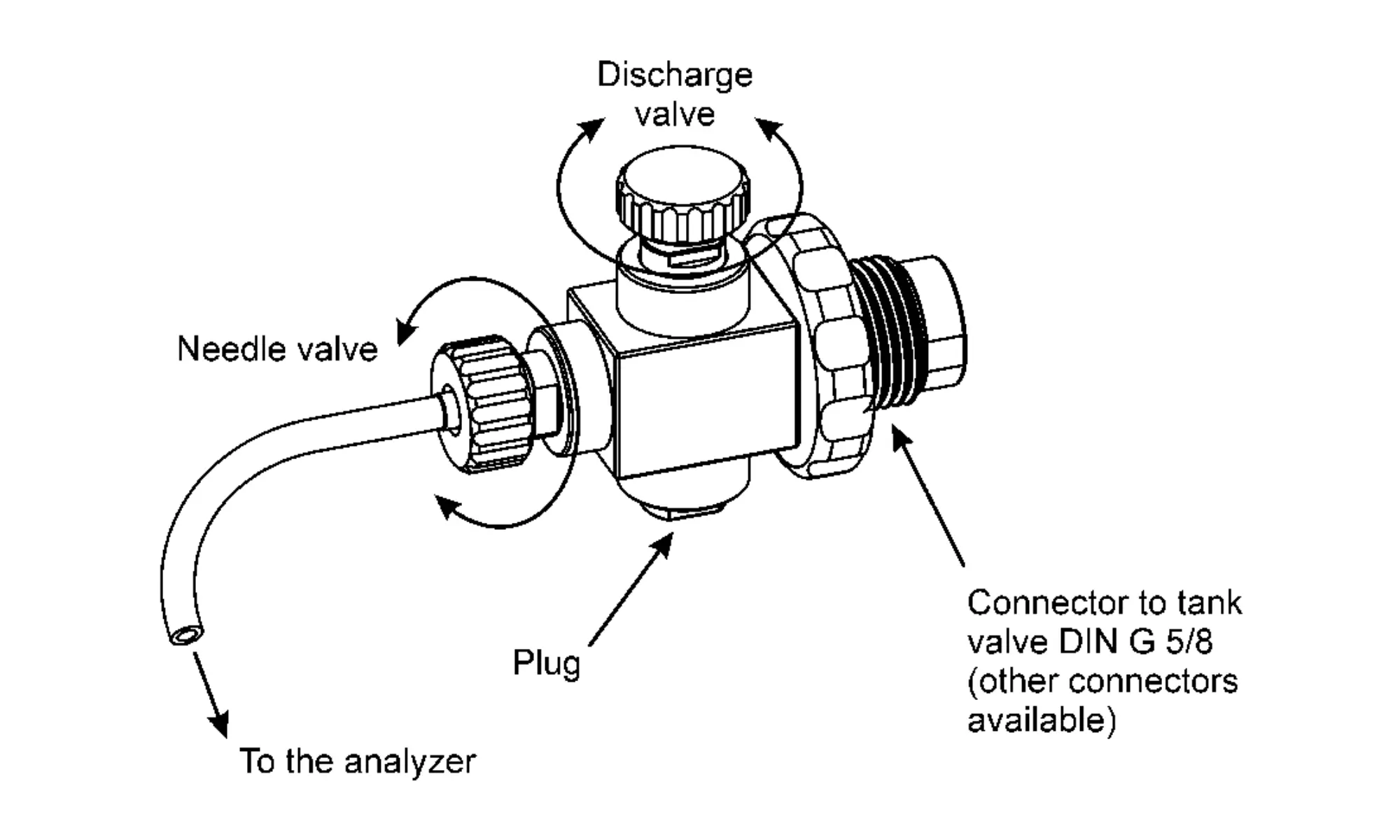 Discharge valve

Needle valve

Plug

Connector to tank valve DIN G 5/8 (other connectors available)

To the analyzer